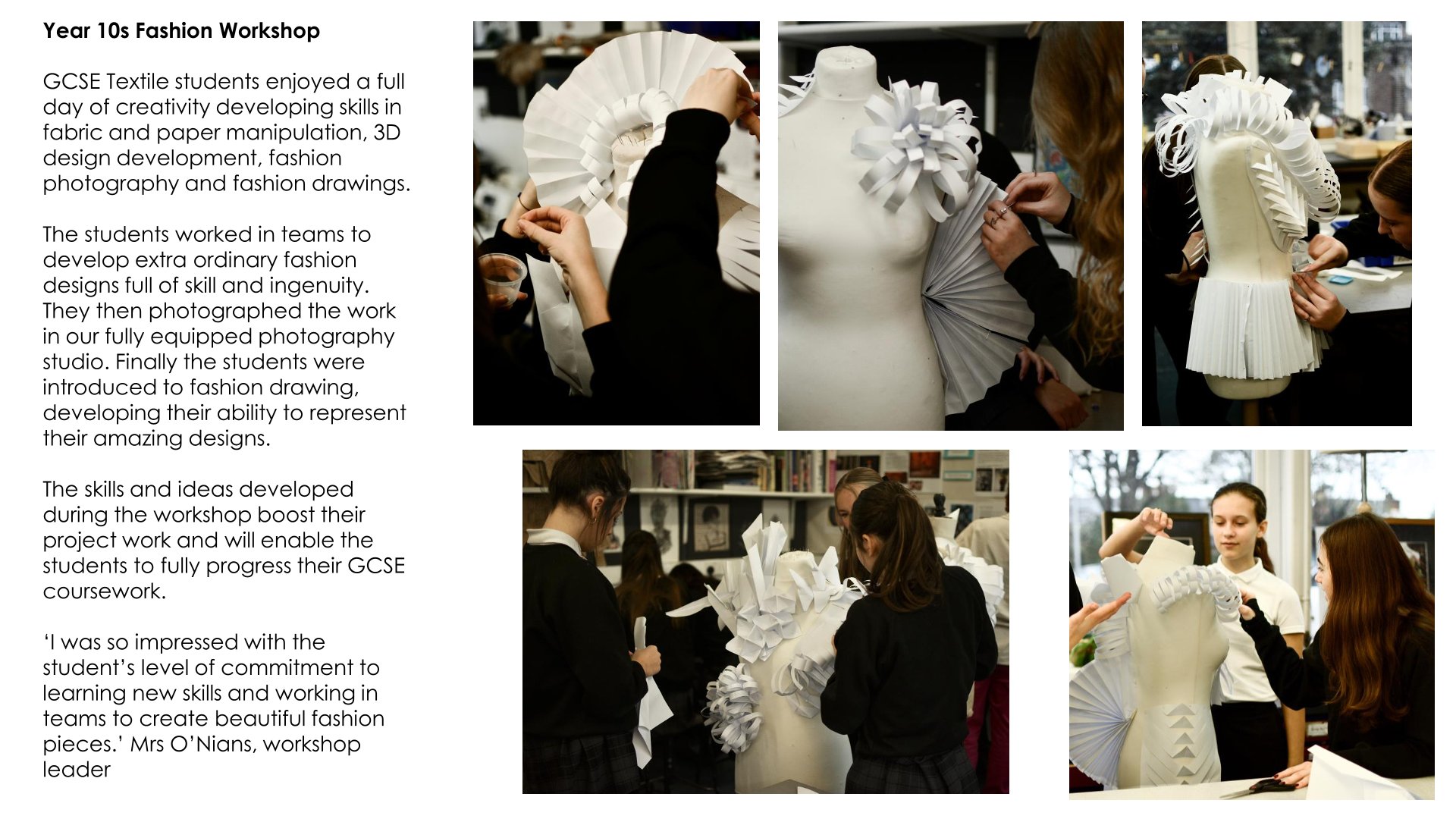 Year 10s Fashion Workshop

GCSE Textile students enjoyed a full day of creativity developing skills in fabric and paper manipulation, 3D design development, fashion photography and fashion drawings.

The students worked in teams to develop extra ordinary fashion designs full of skill and ingenuity. They then photographed the work in our fully equipped photography studio. Finally the students were introduced to fashion drawing, developing their ability to represent their amazing designs.

The skills and ideas developed during the workshop boost their project work and will enable the students to fully progress their GCSE coursework.

‘I was so impressed with the student’s level of commitment to learning new skills and working in teams to create beautiful fashion pieces.’ Mrs O’Nians, workshop leader